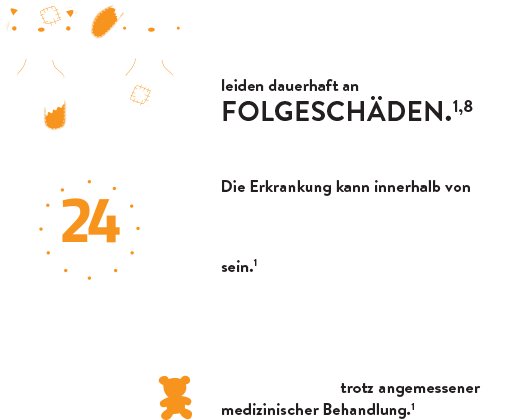 leiden dauerhaft an
FOLGESCHÄDEN.$^{1,8}$

24

Die Erkrankung kann innerhalb von

sein.$^{1}$

trotz angemessener medizinischer Behandlung.$^{1}$